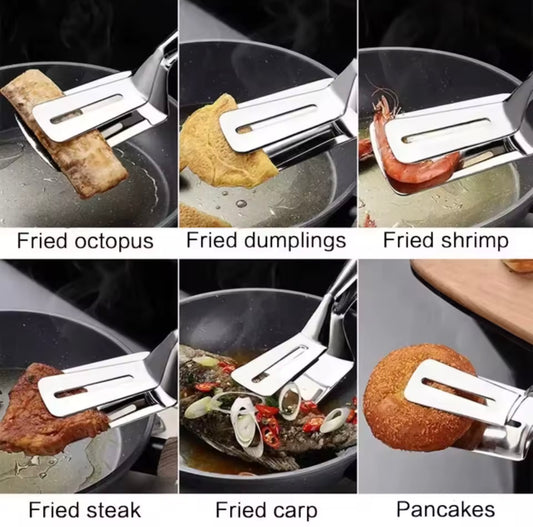 Fried octopus

Fried dumplings

Fried shrimp

Fried steak

Fried carp

Pancakes